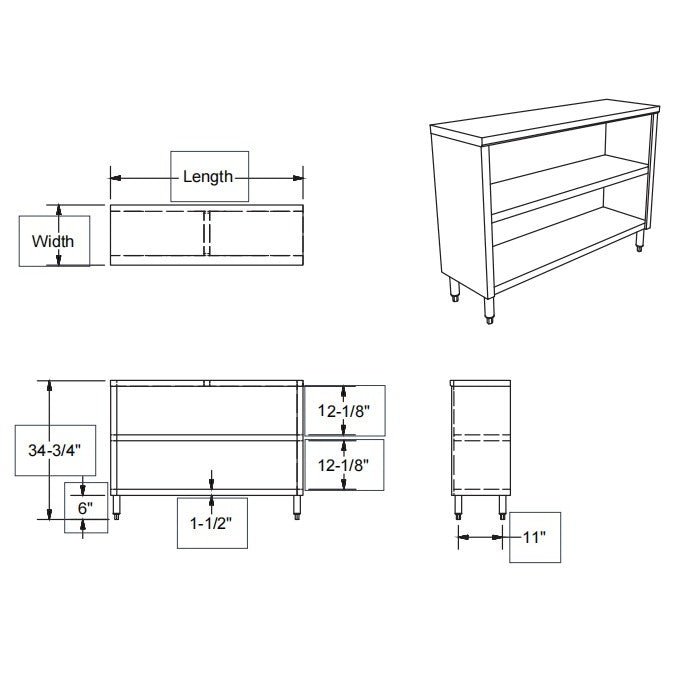 Length

Width

34-3/4"

6"

1-1/2"

12-1/8"

12-1/8"

11"